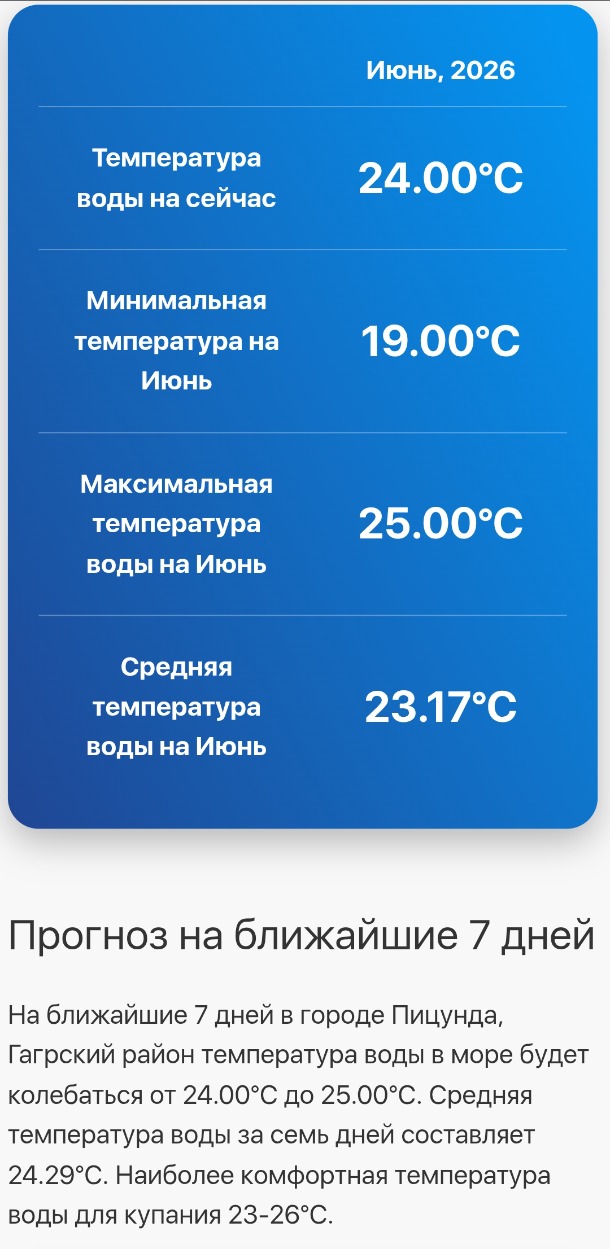 | | Июнь, 2026 |
|---|---|
| Температура воды на сейчас | 24.00°C |
| Минимальная температура на Июнь | 19.00°C |
| Максимальная температура воды на Июнь | 25.00°C |
| Средняя температура воды на Июнь | 23.17°C |

Прогноз на ближайшие 7 дней

На ближайшие 7 дней в городе Пицунда, Гагрский район температура воды в море будет колебаться от 24.00°C до 25.00°C. Средняя температура воды за семь дней составляет 24.29°C. Наиболее комфортная температура воды для купания 23-26°C.